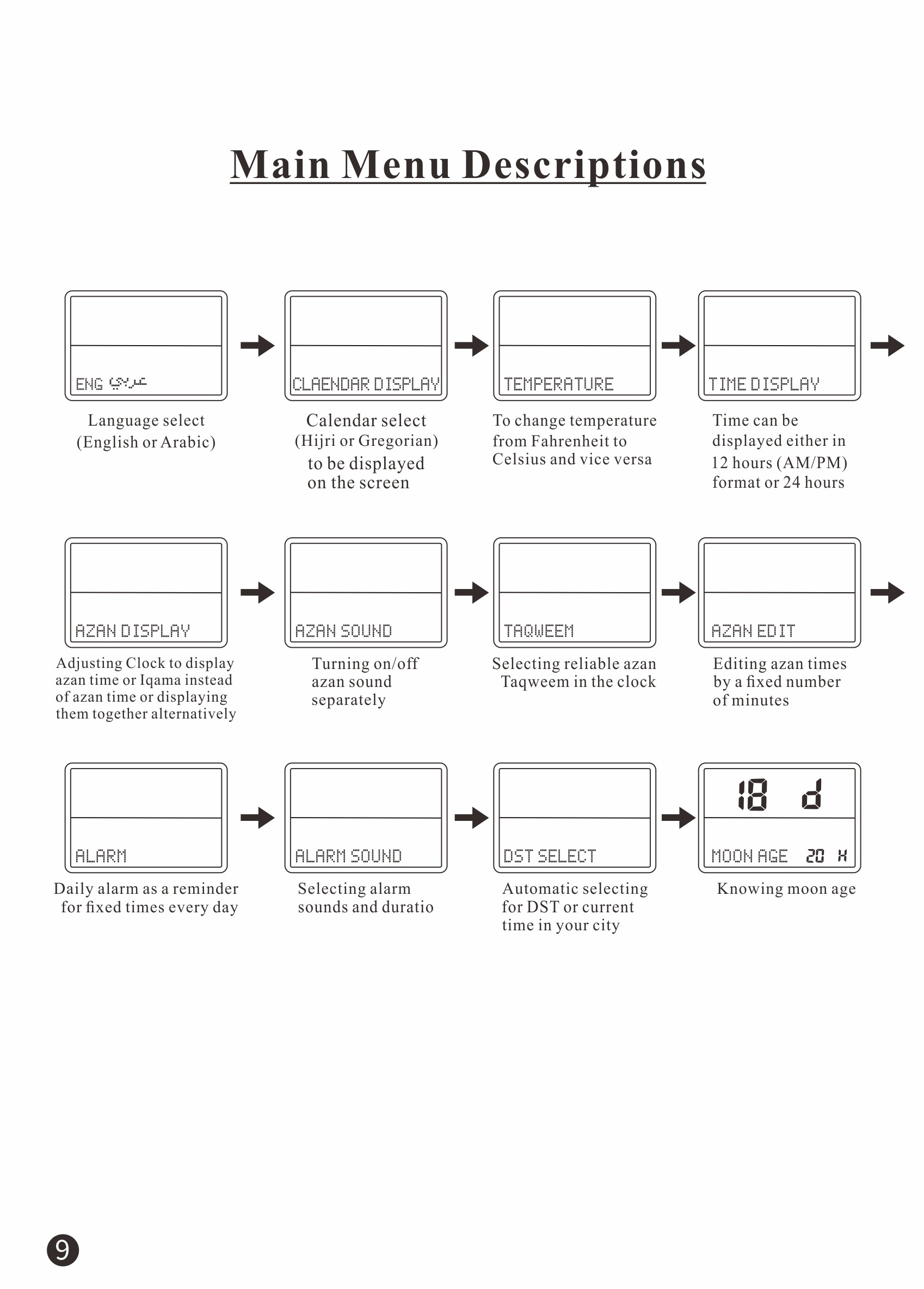 Main Menu Descriptions

ENG عربي

Language select (English or Arabic)

CLAENDAR DISPLAY

Calendar select (Hijri or Gregorian) to be displayed on the screen

TEMPERATURE

To change temperature from Fahrenheit to Celsius and vice versa

TIME DISPLAY

Time can be displayed either in 12 hours (AM/PM) format or 24 hours

AZAN DISPLAY

Adjusting Clock to display azan time or Iqama instead of azan time or displaying them together alternatively

AZAN SOUND

Turning on/off azan sound separately

TAQWEEM

Selecting reliable azan Taqweem in the clock

AZAN EDIT

Editing azan times by a fixed number of minutes

ALARM

Daily alarm as a reminder for fixed times every day

ALARM SOUND

Selecting alarm sounds and duratio

DST SELECT

Automatic selecting for DST or current time in your city

18 d

MOON AGE 20 H

Knowing moon age

9