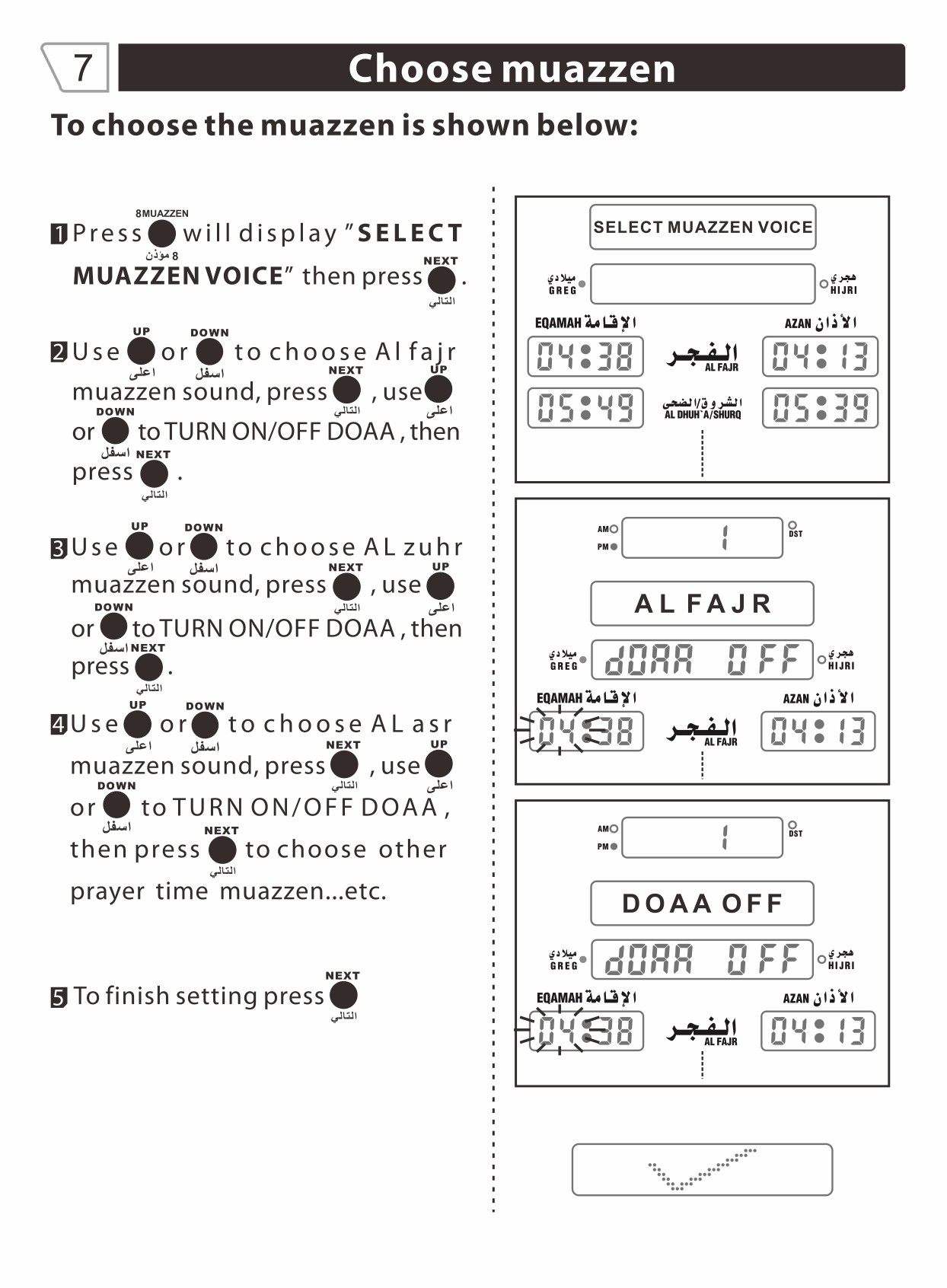 7

Choose muazzen

To choose the muazzen is shown below:

1 Press 8MUAZZEN 8 مؤذن will display "SELECT MUAZZEN VOICE" then press NEXT التالي .

2 Use UP اعلى or DOWN اسفل to choose Al fajr muazzen sound, press NEXT التالي , use UP اعلى or DOWN اسفل to TURN ON/OFF DOAA , then press NEXT التالي .

3 Use UP اعلى or DOWN اسفل to choose AL zuhr muazzen sound, press NEXT التالي , use UP اعلى or DOWN اسفل to TURN ON/OFF DOAA , then press NEXT التالي .

4 Use UP اعلى or DOWN اسفل to choose AL asr muazzen sound, press NEXT التالي , use UP اعلى or DOWN اسفل to TURN ON/OFF DOAA , then press NEXT التالي to choose other prayer time muazzen...etc.

5 To finish setting press NEXT التالي

SELECT MUAZZEN VOICE
ميلادي GREG
هجري HIJRI
EQAMAH الإقامة
AZAN الأذان
04:38
الفجر AL FAJR
04:13
05:49
الشروق/الضحى AL DHUH`A/SHURQ
05:39

AM
PM
1
DST
AL FAJR
ميلادي GREG
dOAA OFF
هجري HIJRI
EQAMAH الإقامة
AZAN الأذان
04:38
الفجر AL FAJR
04:13

AM
PM
1
DST
DOAA OFF
ميلادي GREG
dOAA OFF
هجري HIJRI
EQAMAH الإقامة
AZAN الأذان
04:38
الفجر AL FAJR
04:13